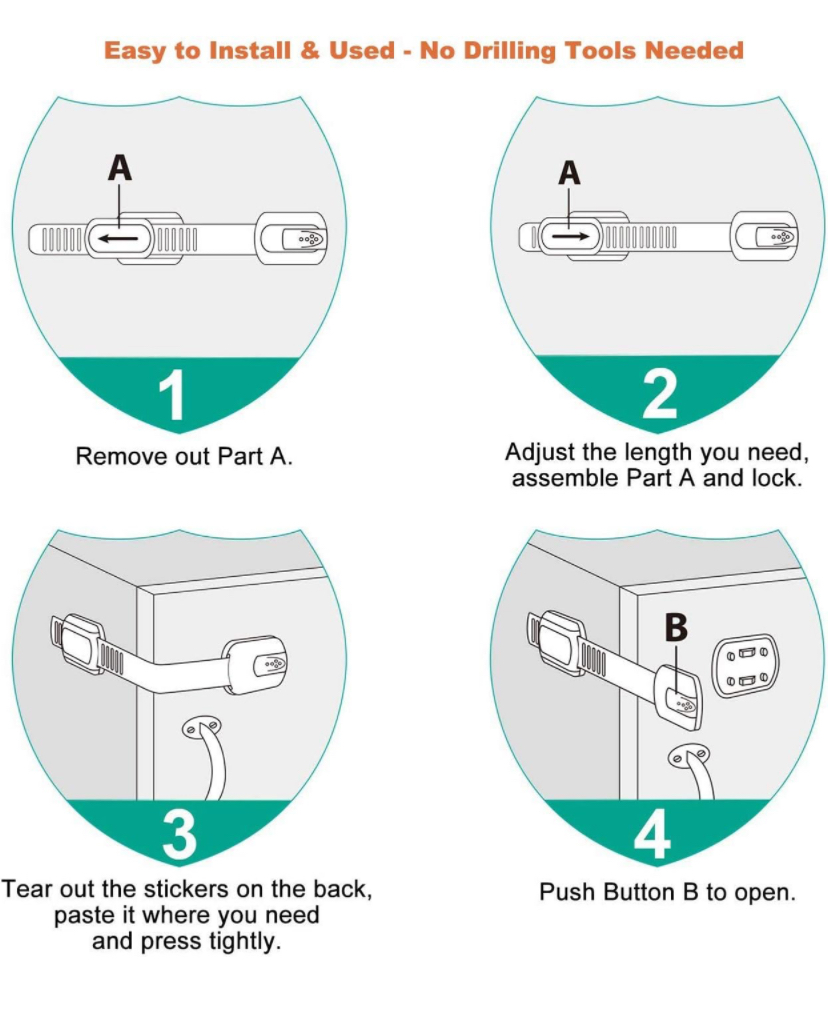 Easy to Install & Used - No Drilling Tools Needed

A

1

Remove out Part A.

A

2

Adjust the length you need, assemble Part A and lock.

3

Tear out the stickers on the back, paste it where you need and press tightly.

B

4

Push Button B to open.